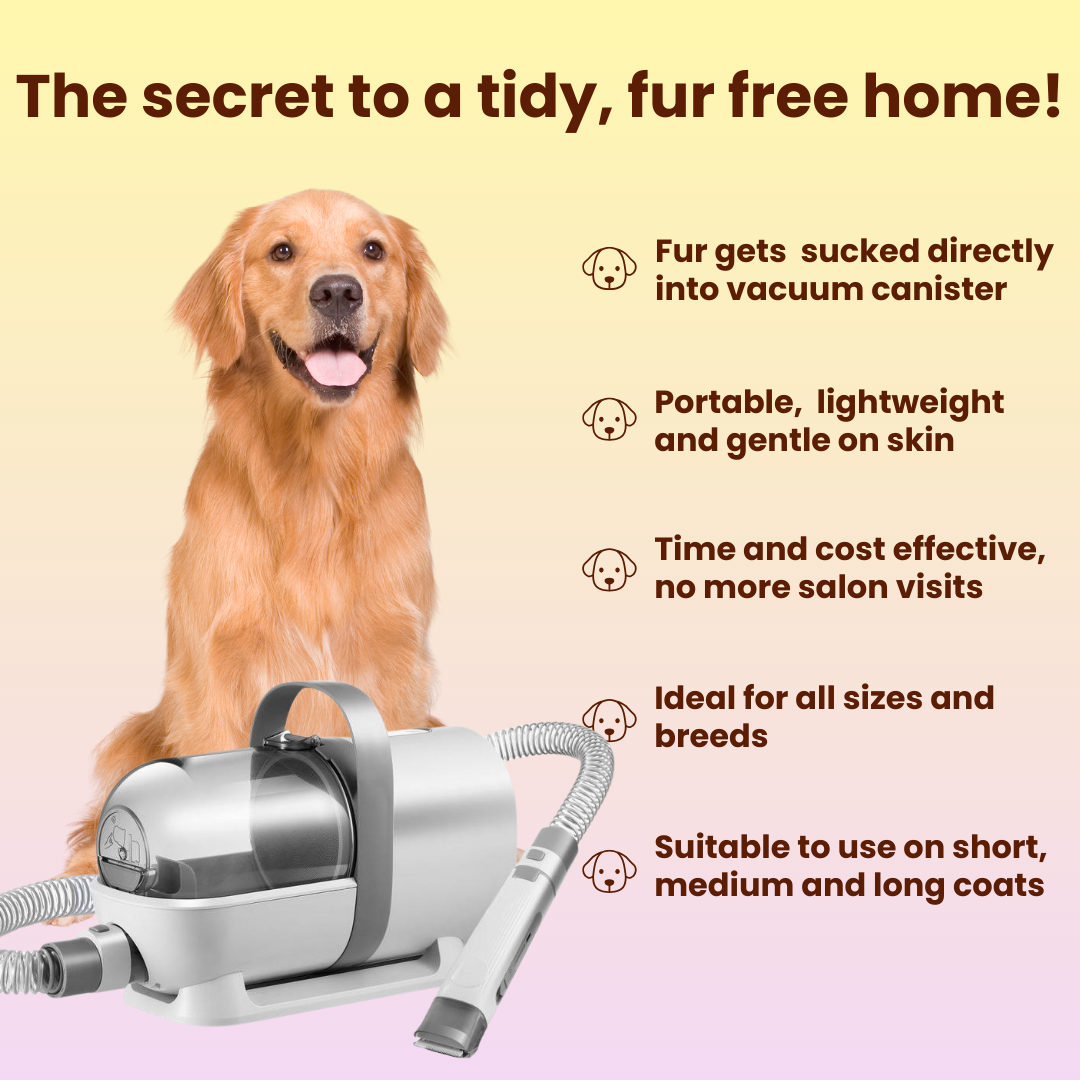 The secret to a tidy, fur free home!

Fur gets sucked directly into vacuum canister

Portable, lightweight and gentle on skin

Time and cost effective, no more salon visits

Ideal for all sizes and breeds

Suitable to use on short, medium and long coats